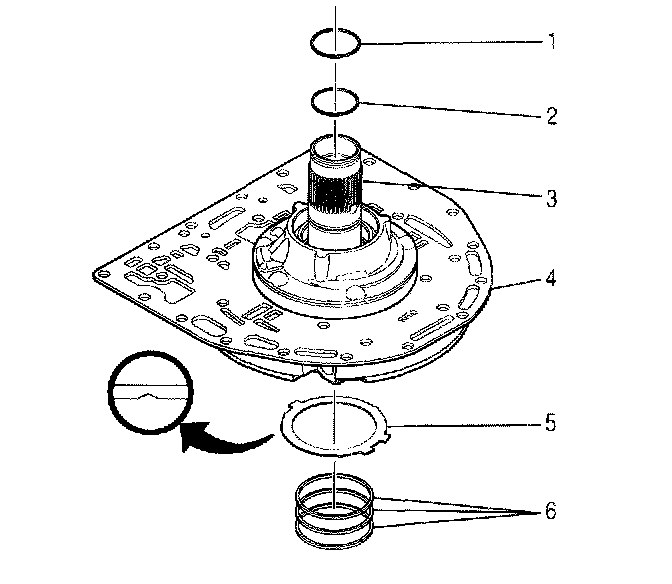 1
2
3
4
5
6