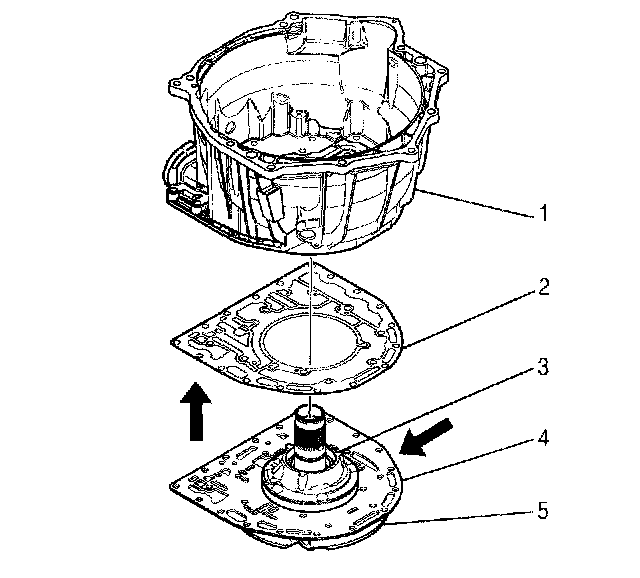 1
2
3
4
5