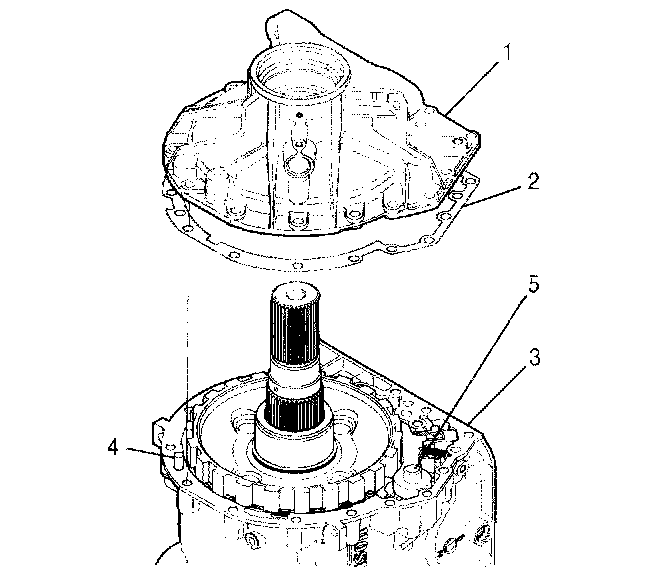 1
2
5
3
4