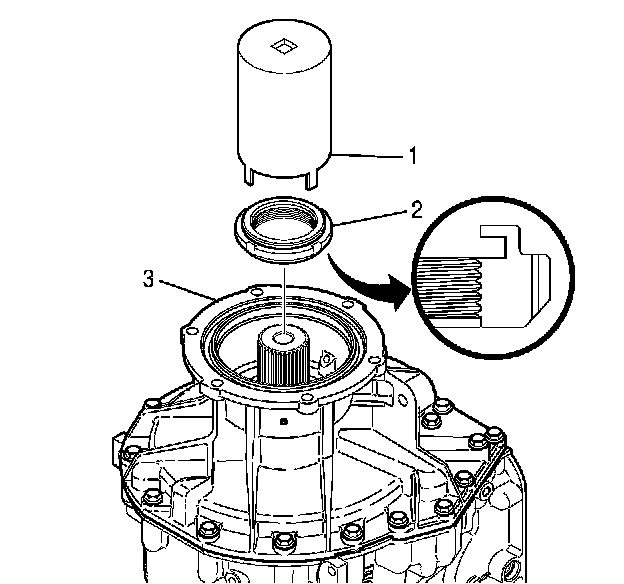 1
2
3