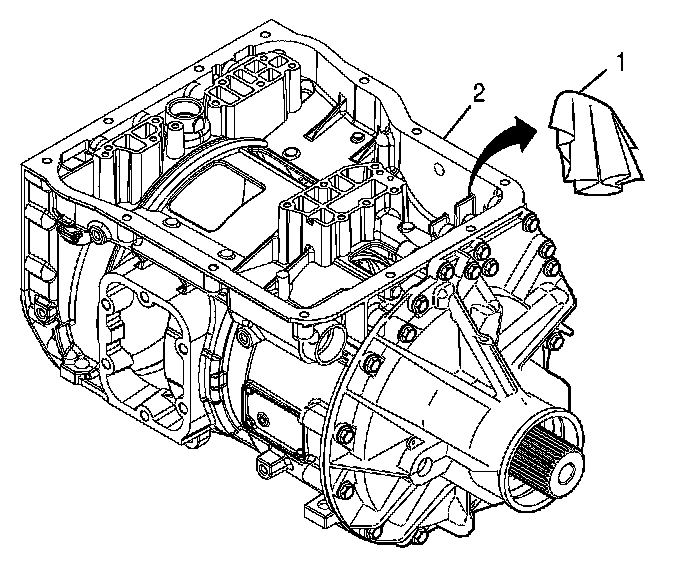 1
2