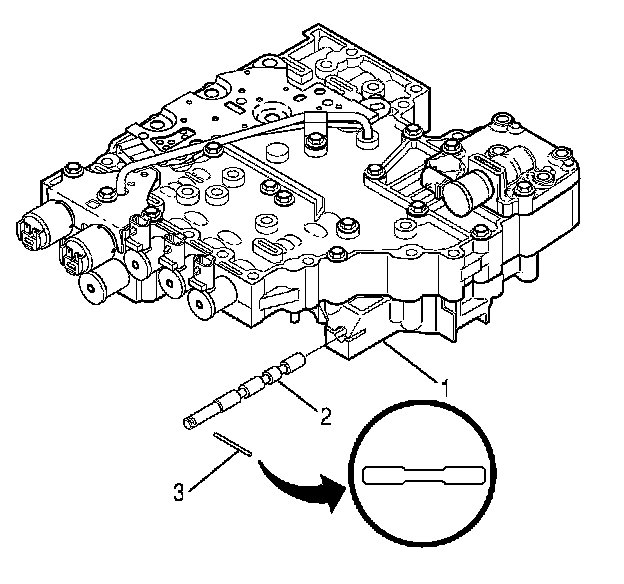 1
2
3