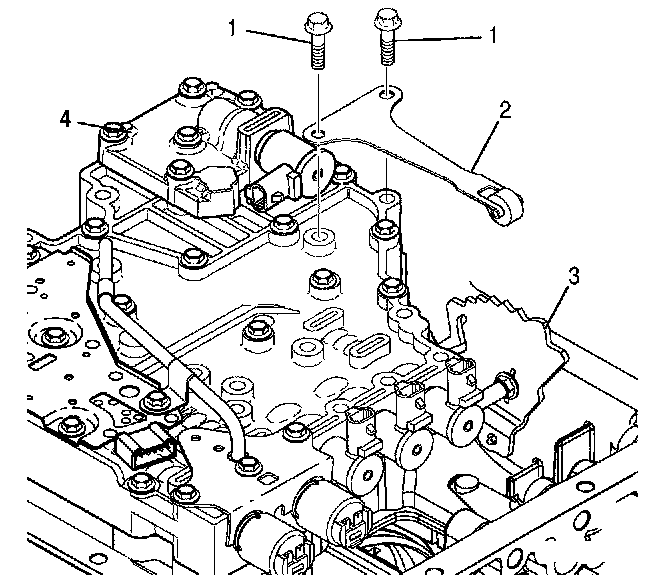 1
1
2
4
3