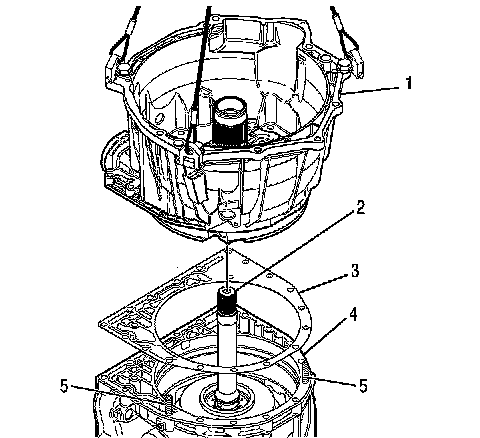 1
2
3
4
5
5