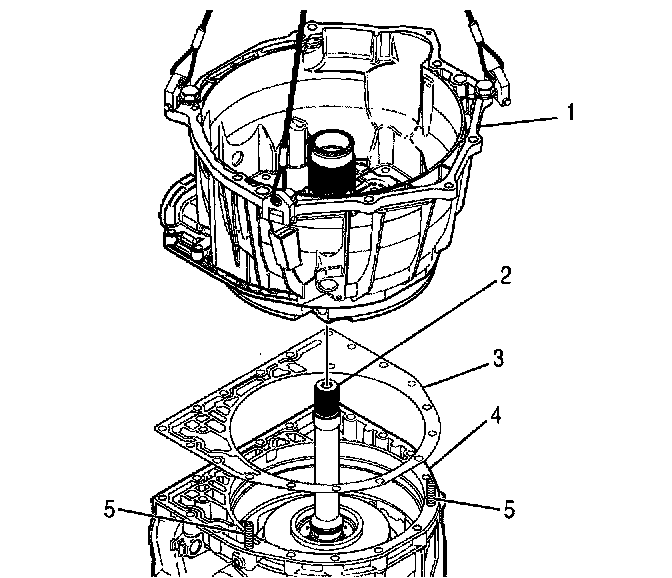 1
2
3
4
5
5