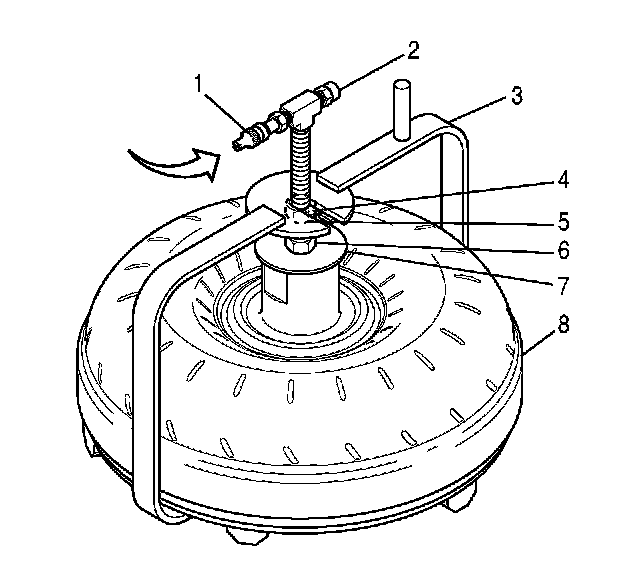 1
2
3
4
5
6
7
8