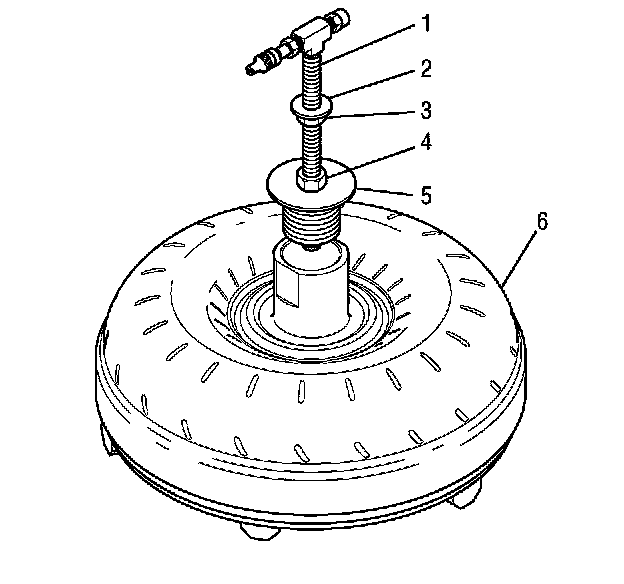 1
2
3
4
5
6