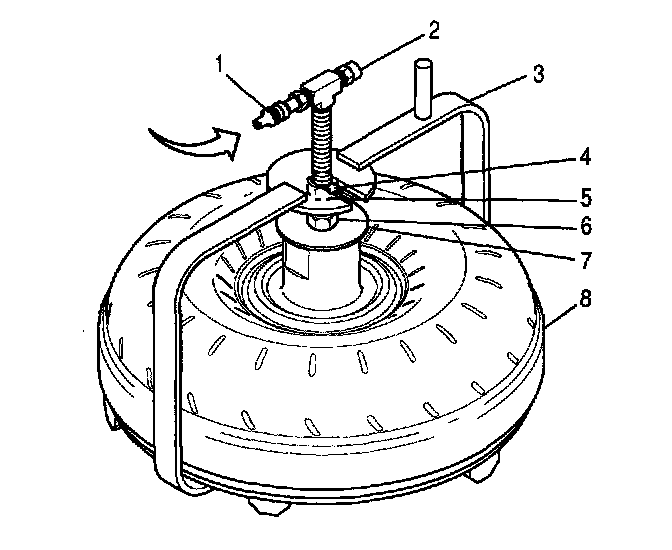 1
2
3
4
5
6
7
8