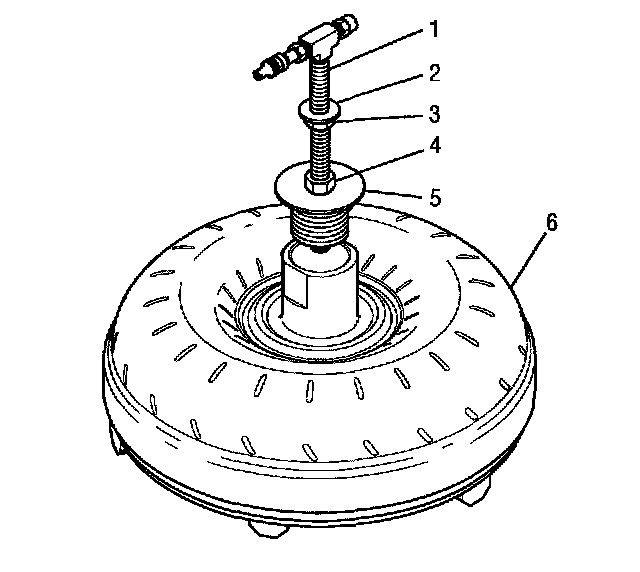 1
2
3
4
5
6