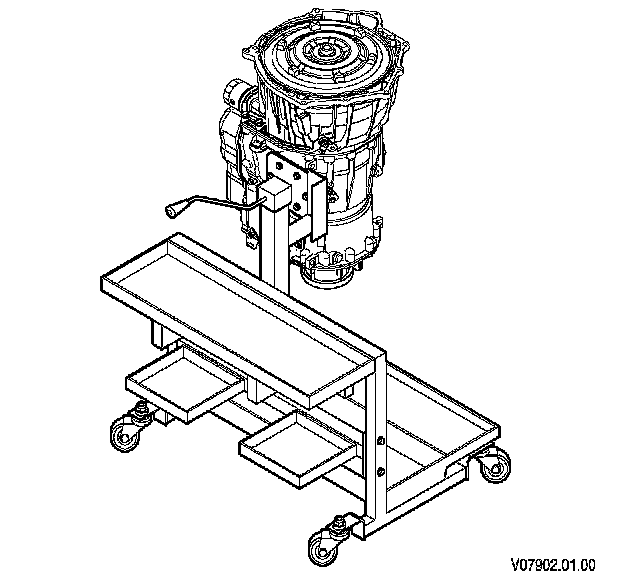 V07902.01.00