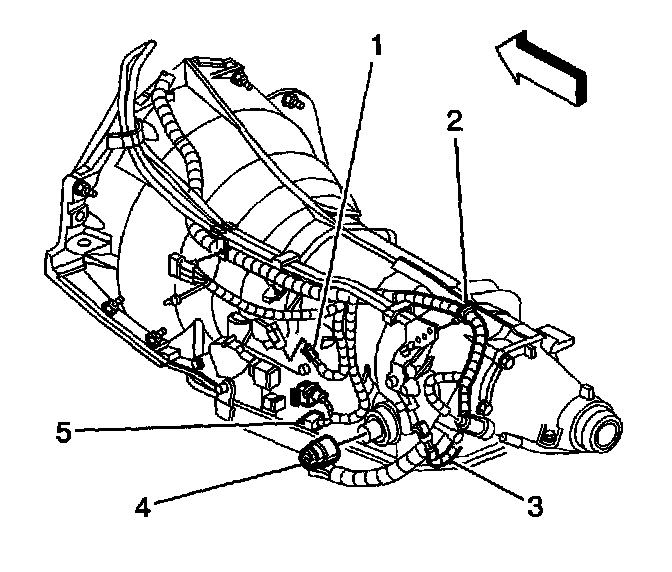 1
2
5
4
3