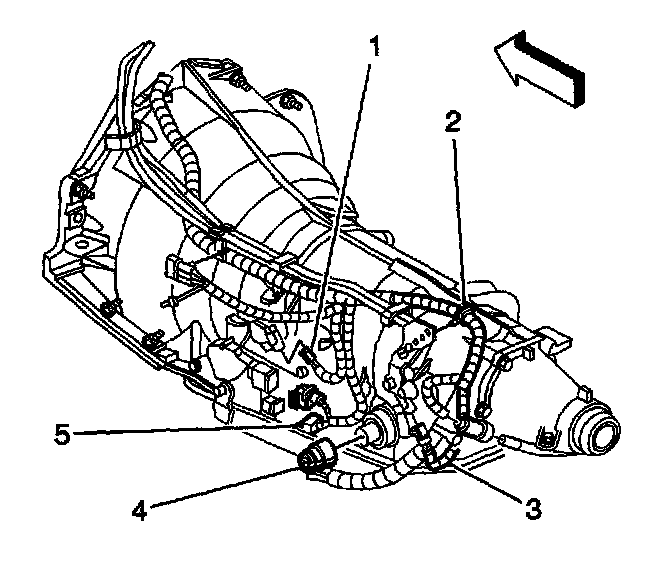 1
2
5
4
3