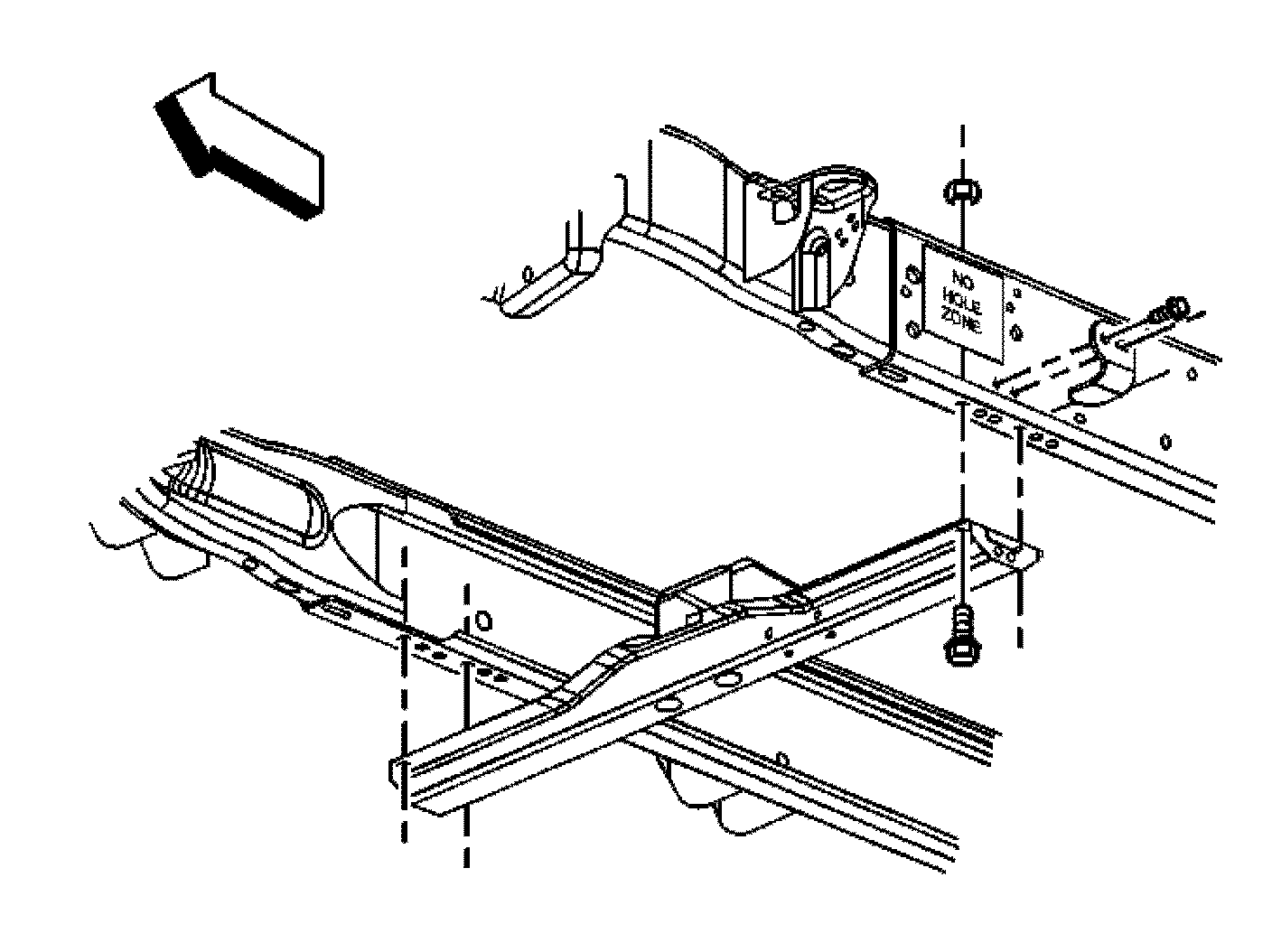 NO HOLE ZONE