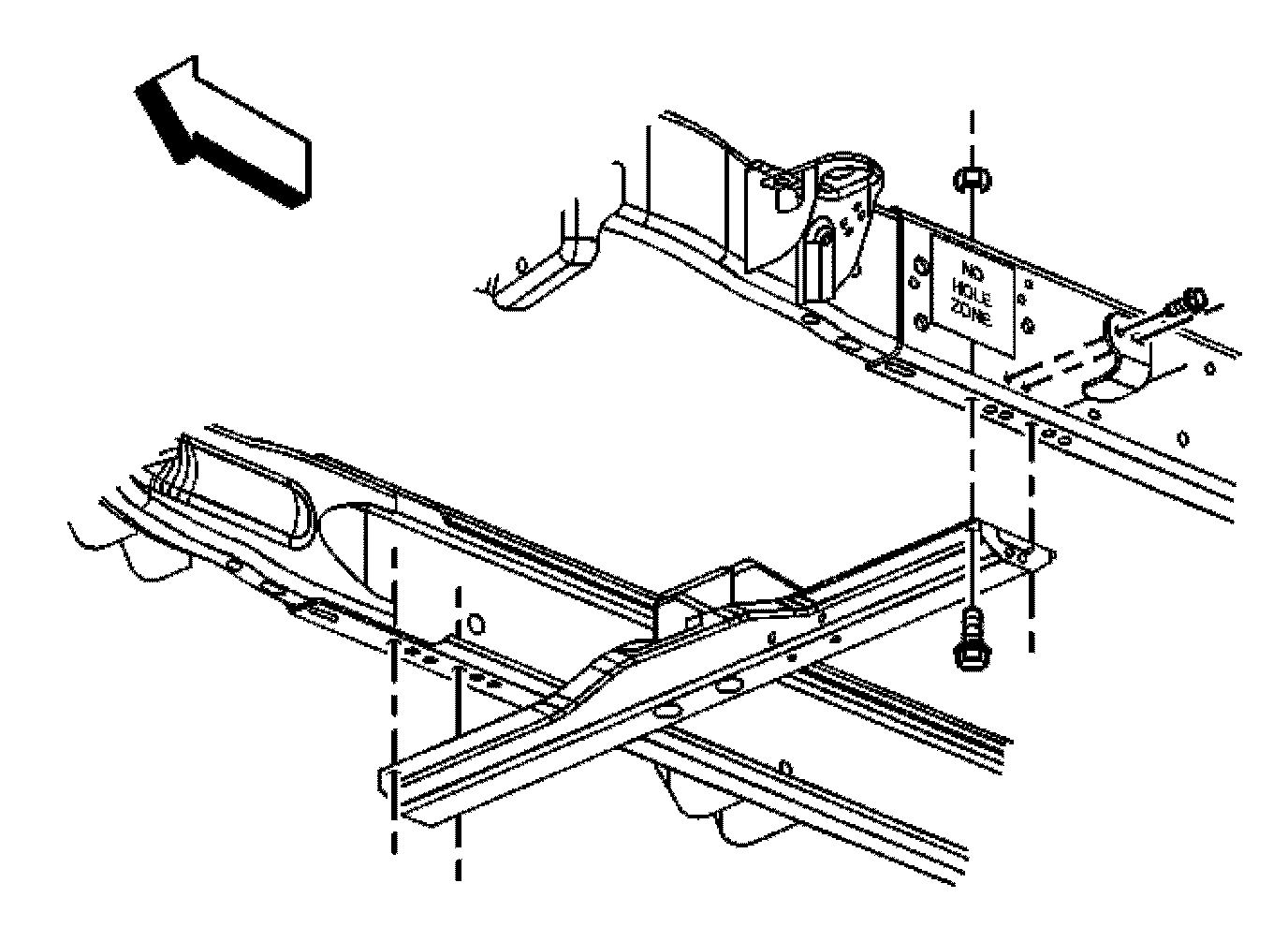 NO HOLE ZONE