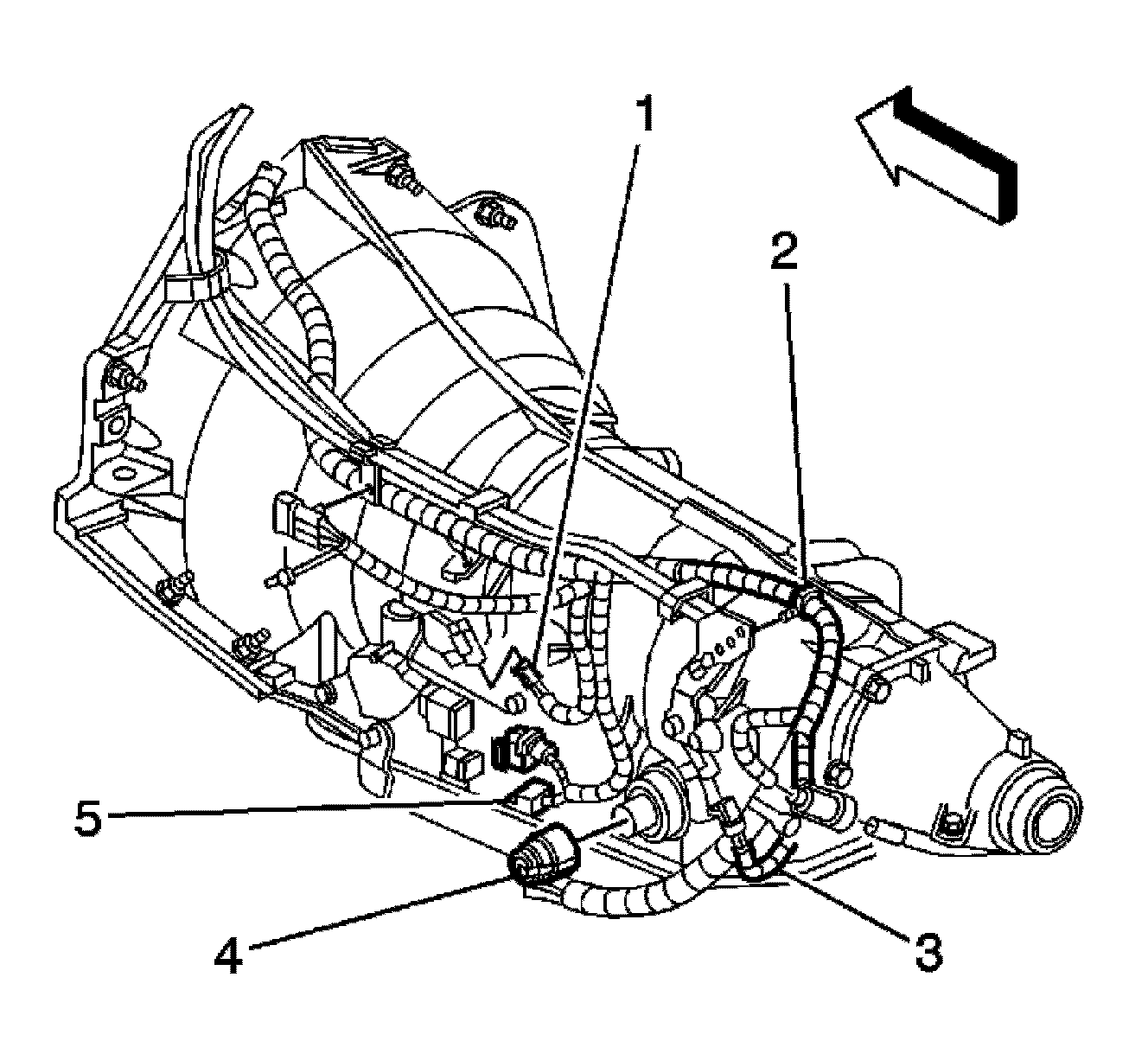 1
2
5
4
3