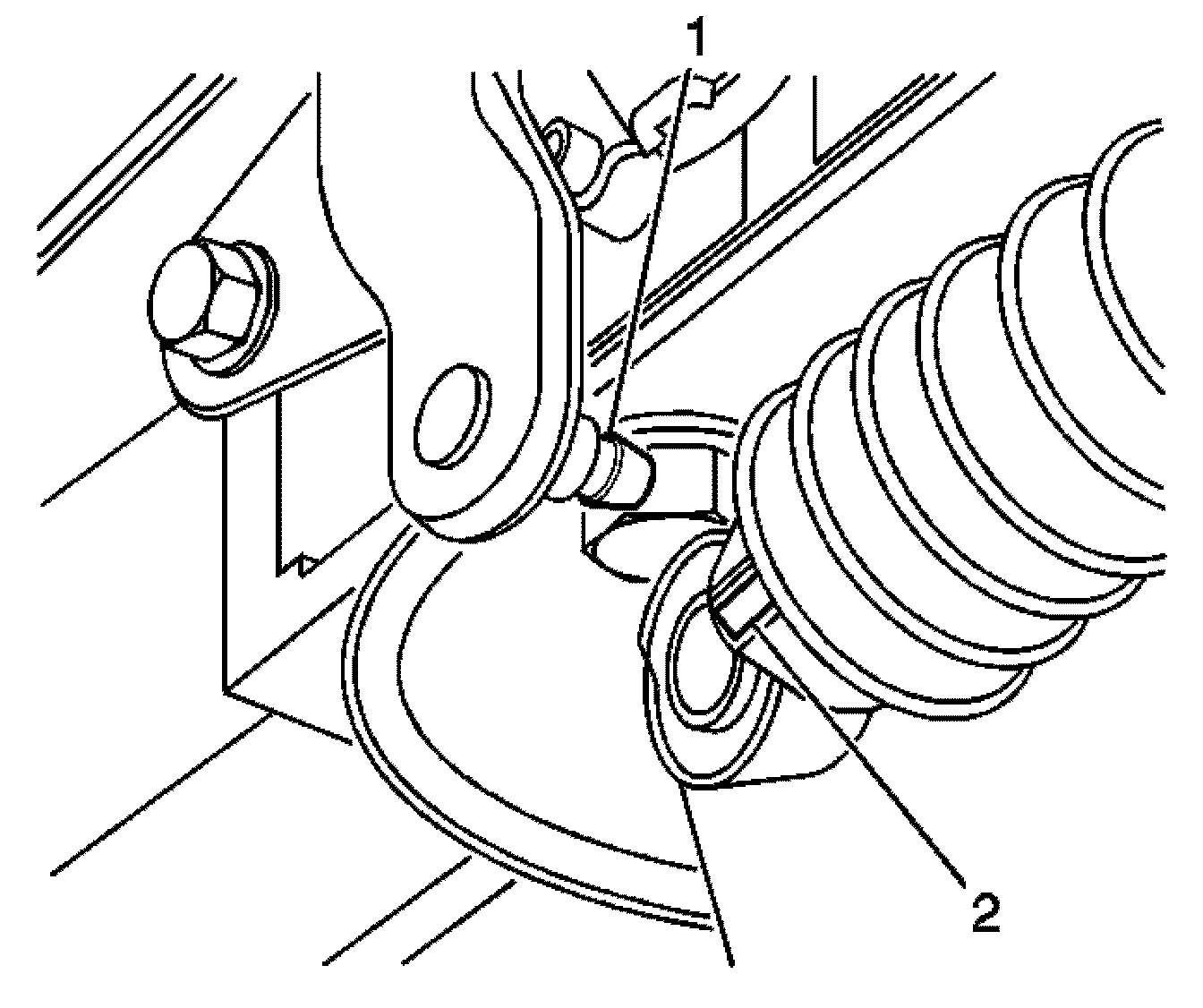 1
2