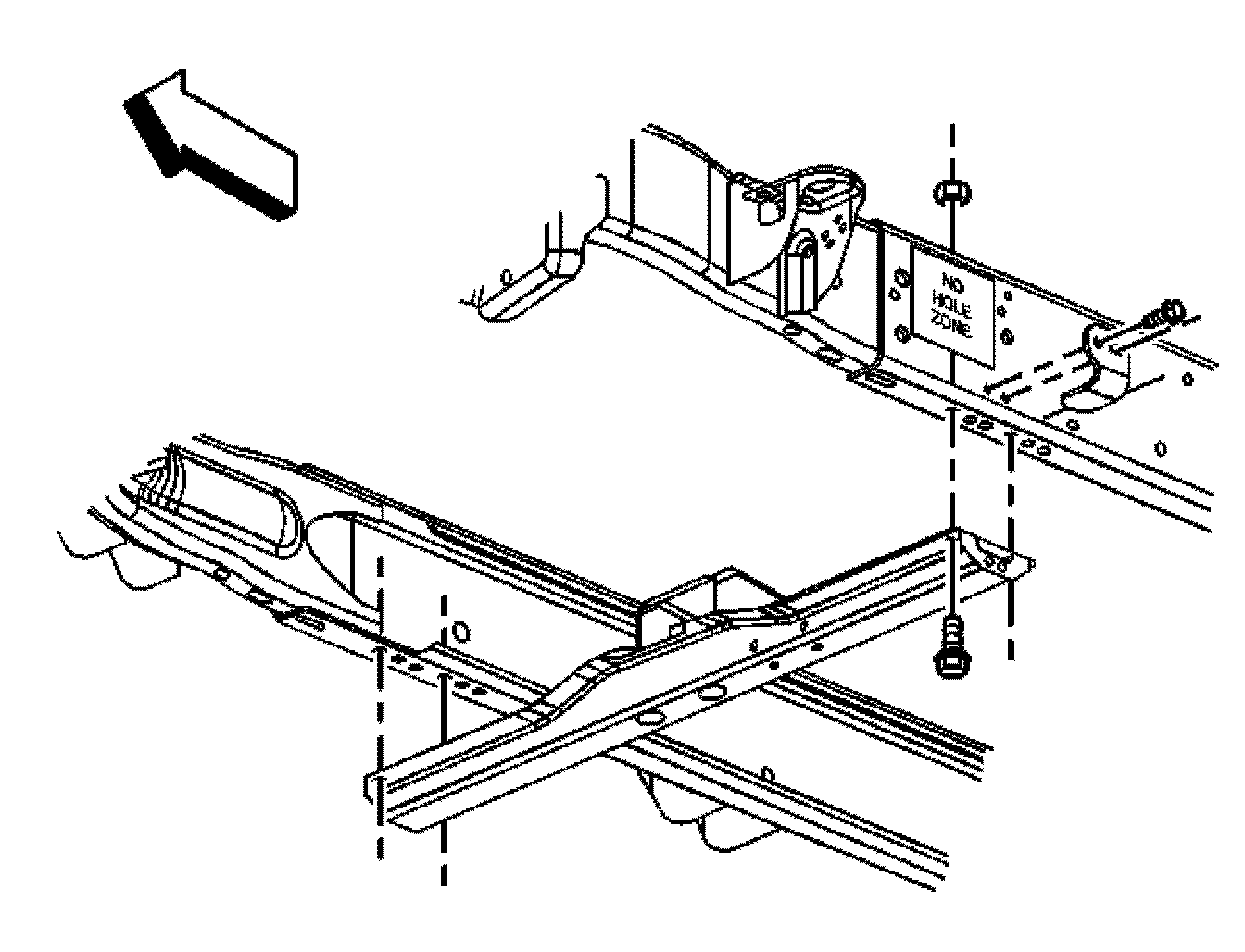 NO HOLE ZONE