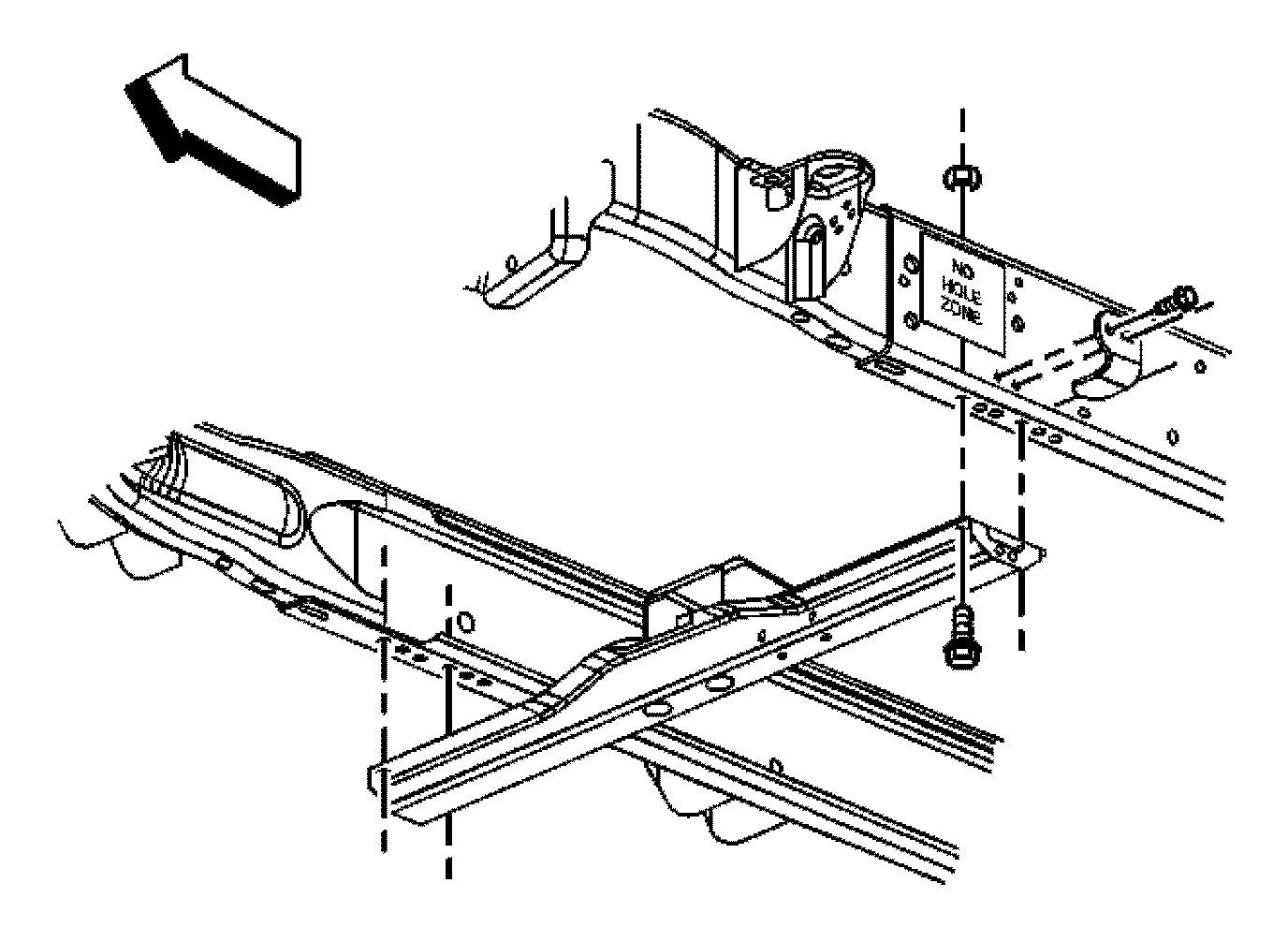 NO HOLE ZONE