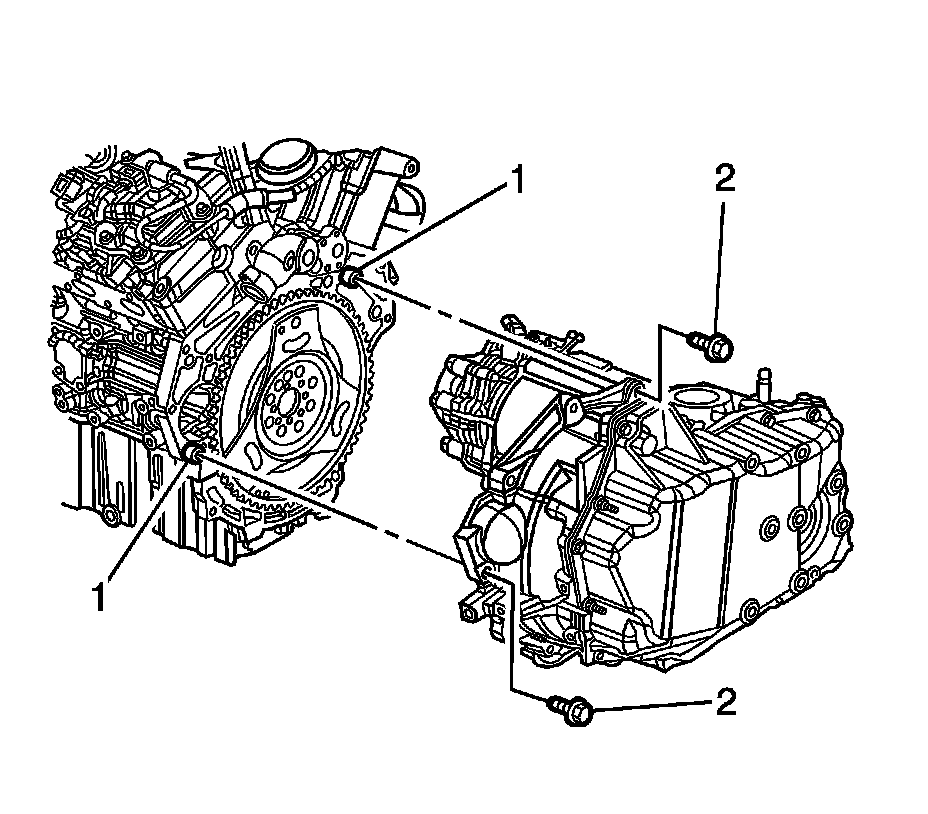 1
2
1
2