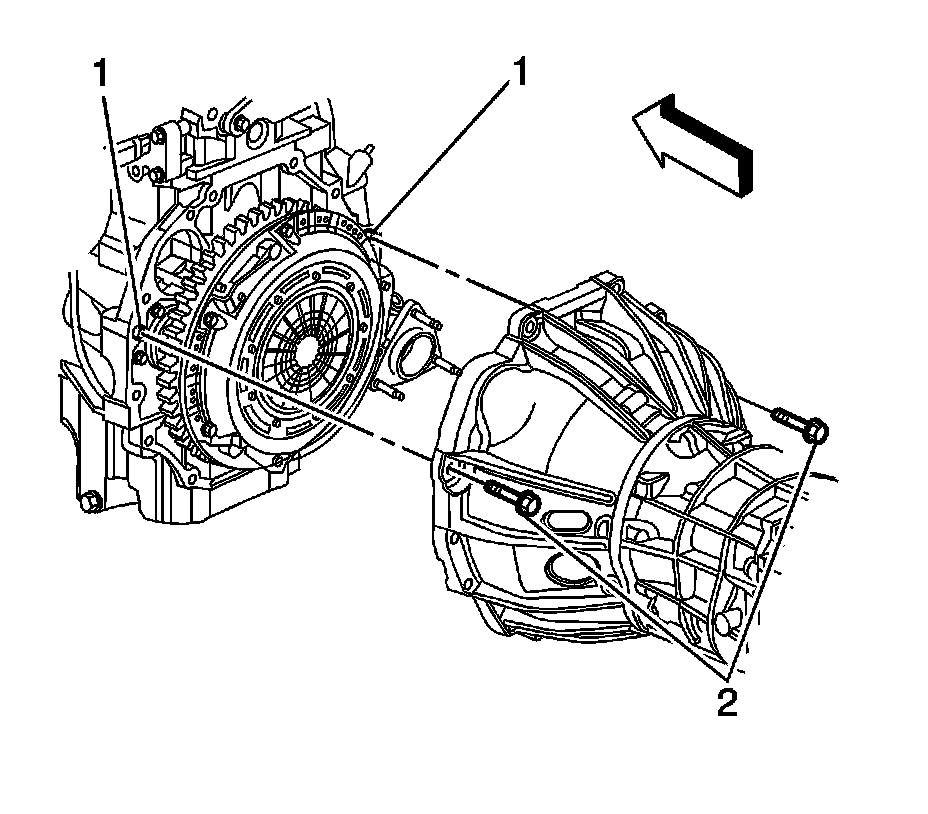 1
1
2