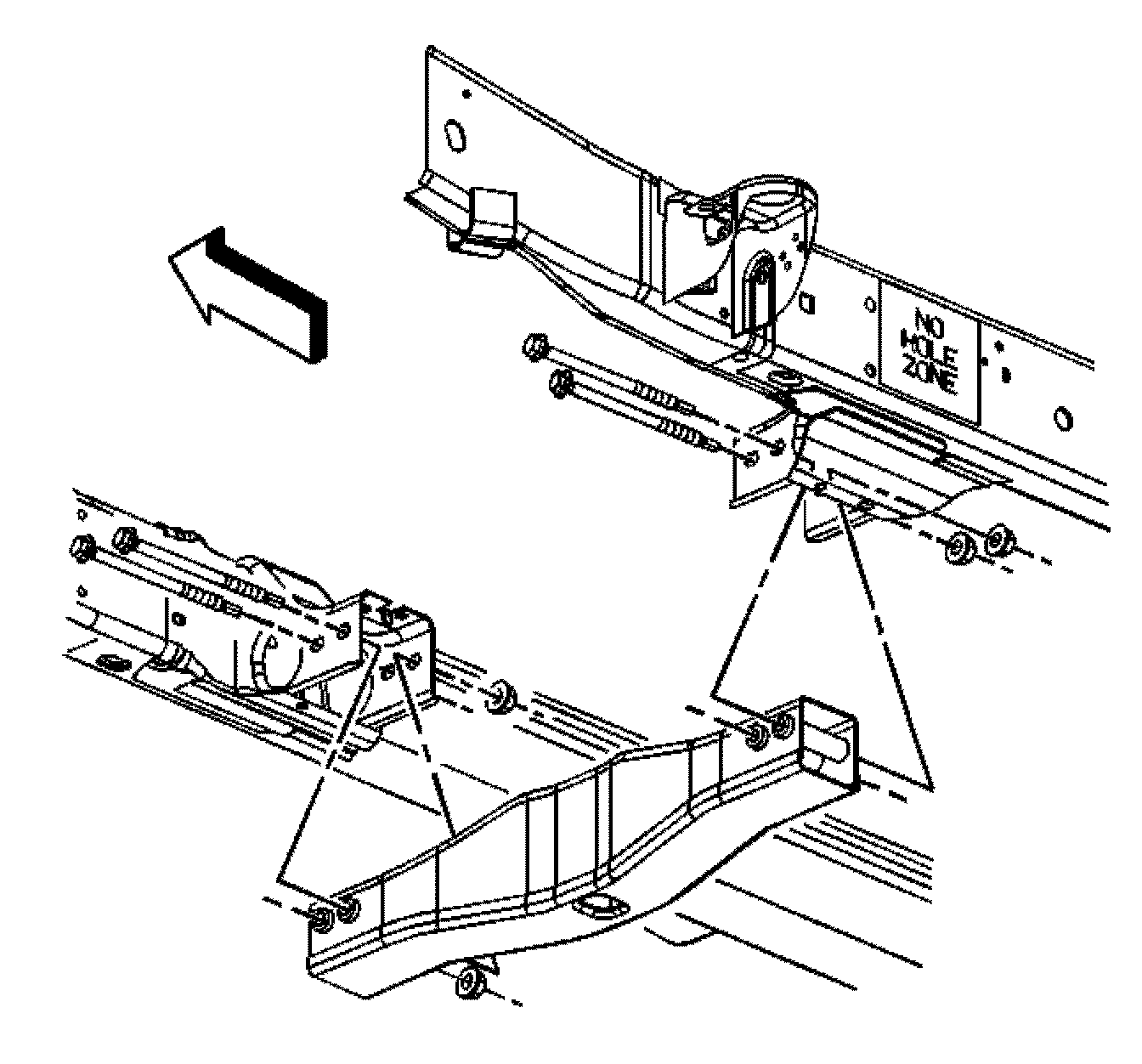 NO HOLE ZONE