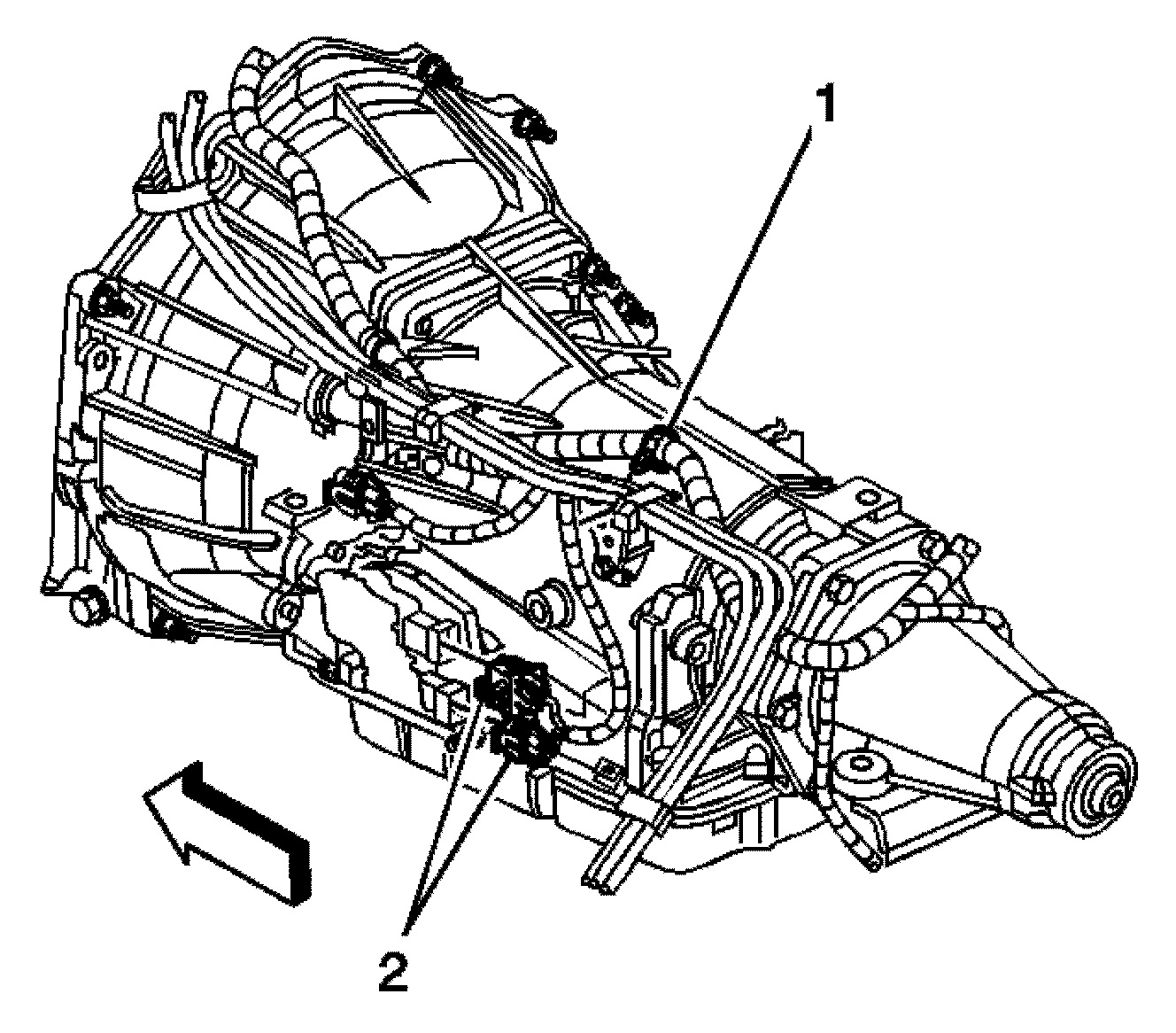 1

2