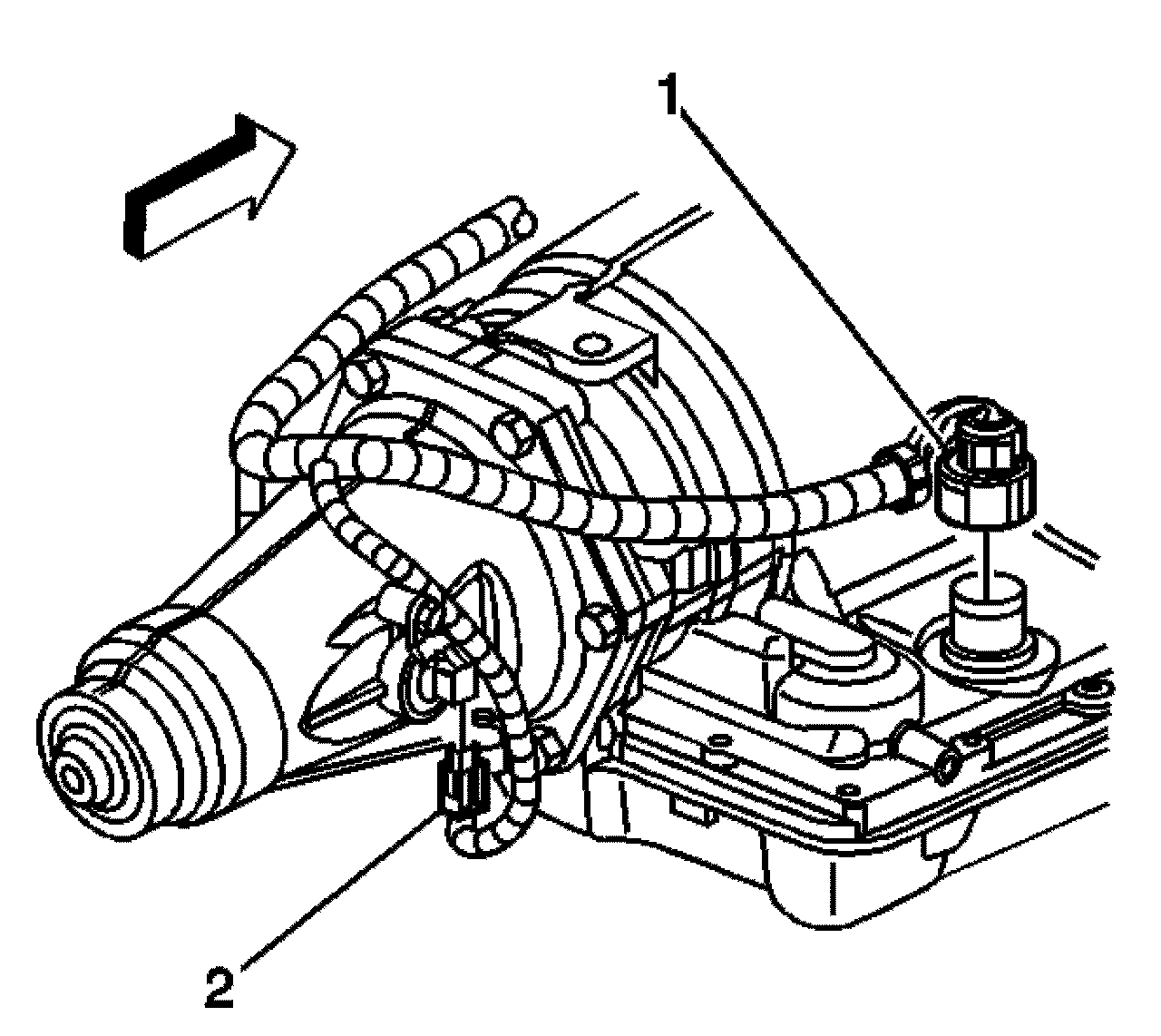 1

2