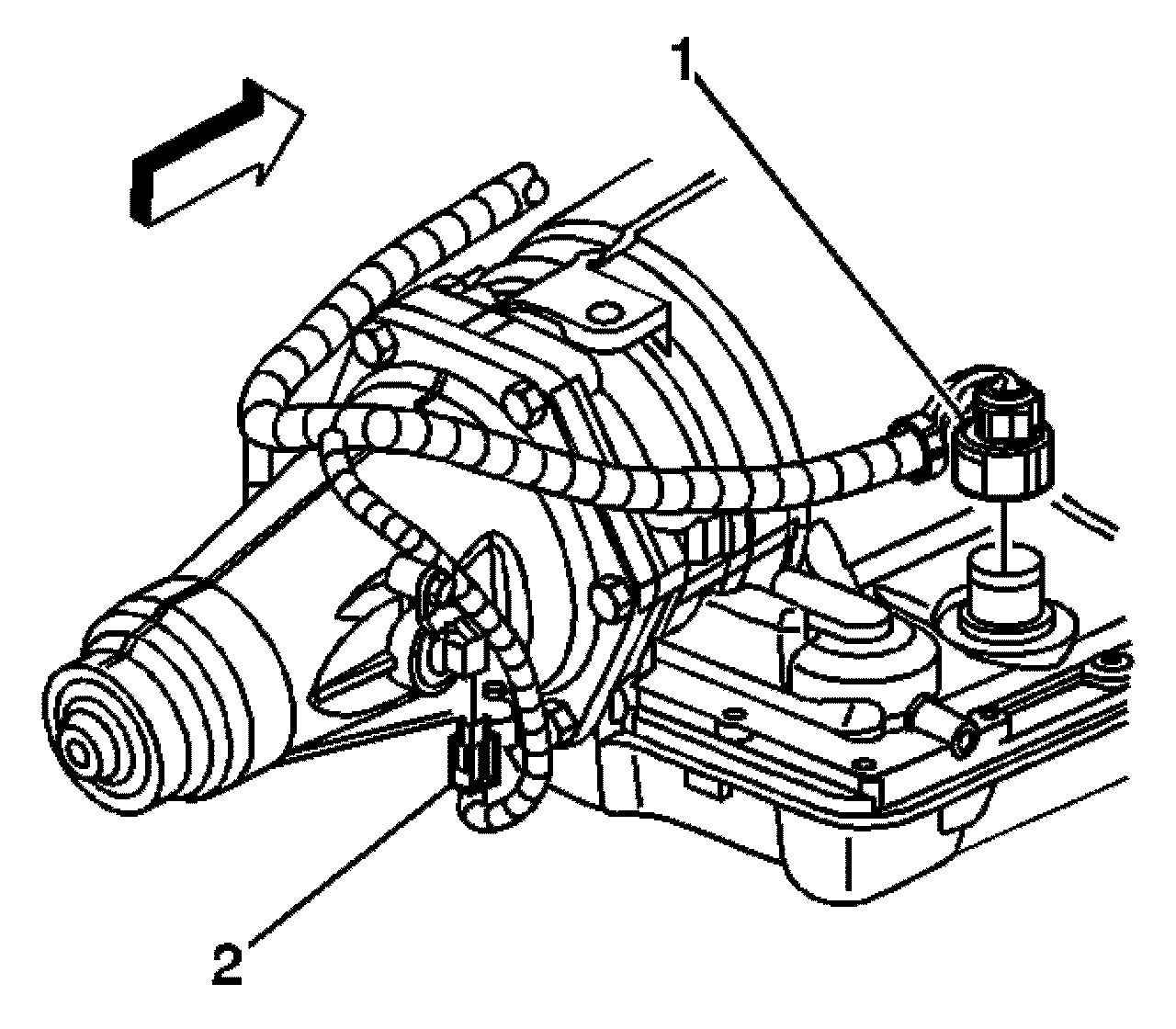 1

2