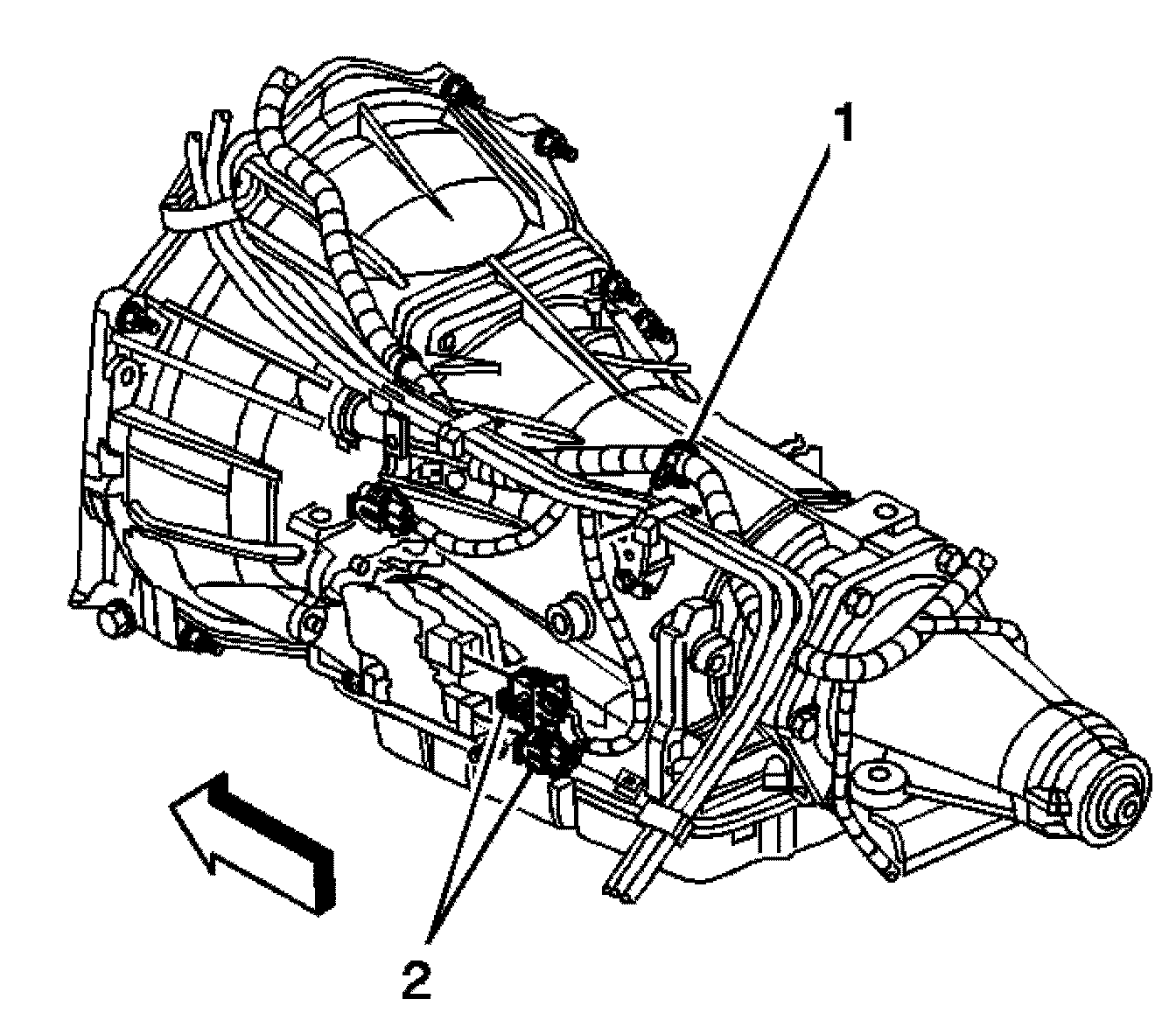 1

2