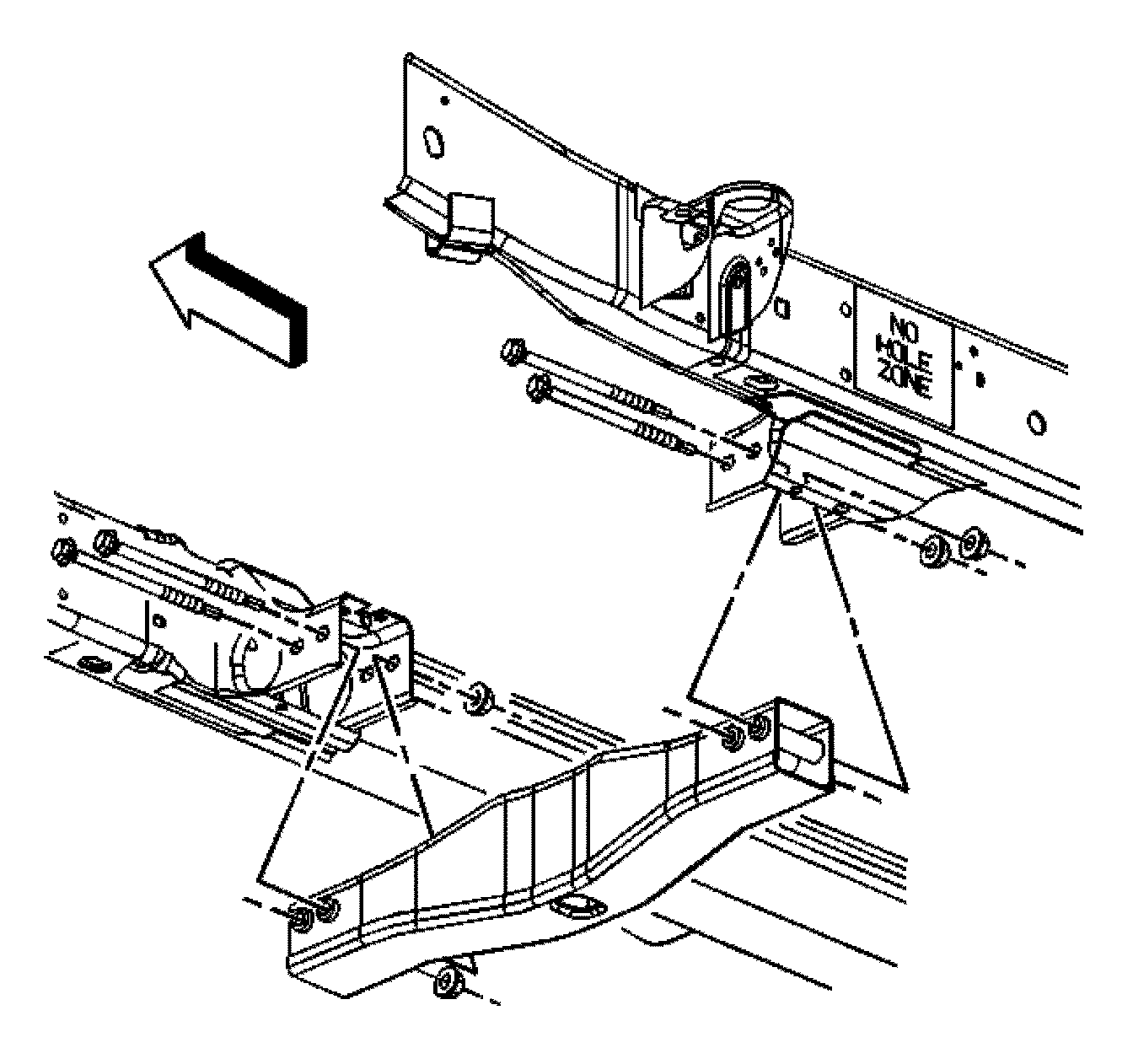 NO
HOLE
ZONE