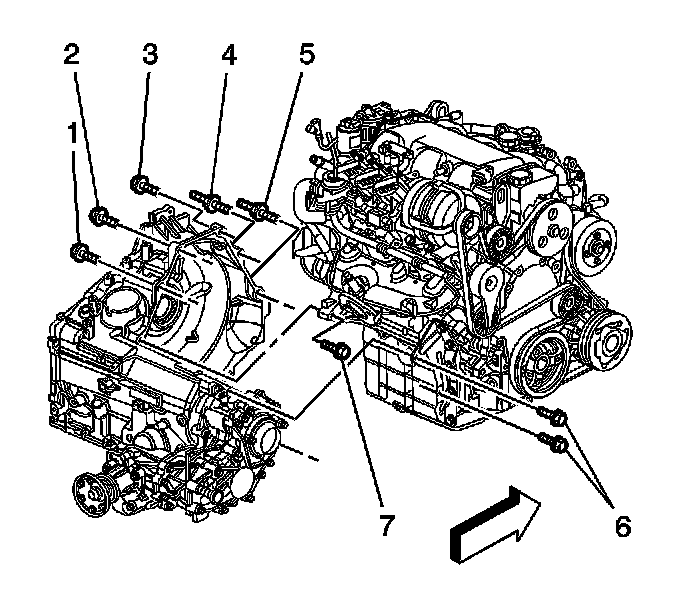 2
3
4
5
1
7
6