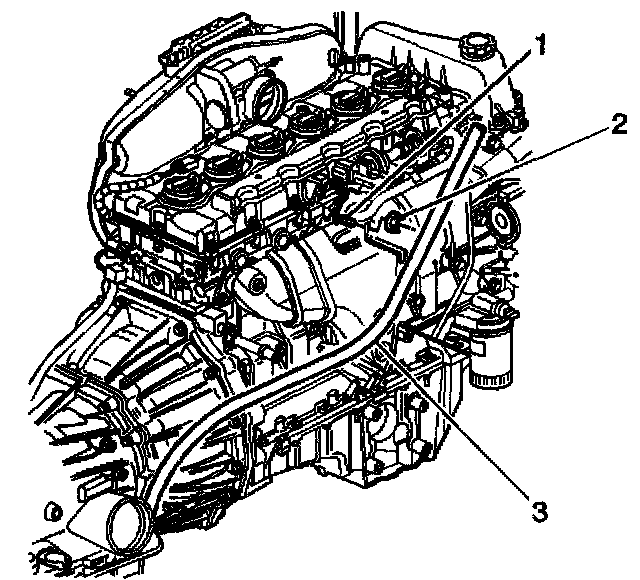 1
2
3