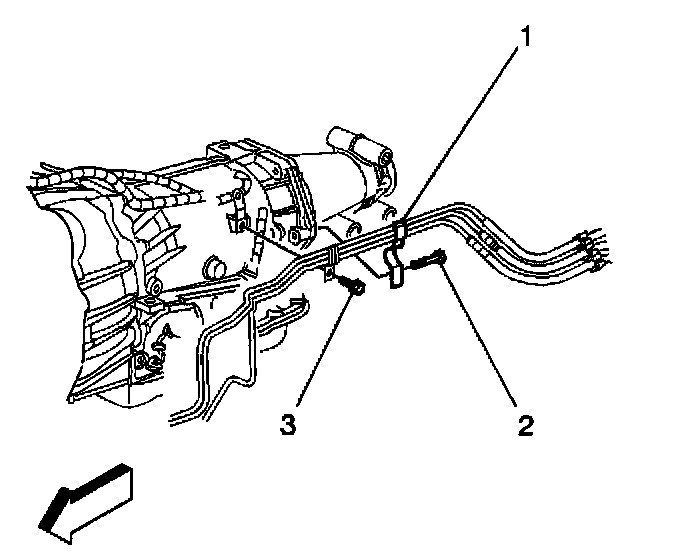 1
3
2