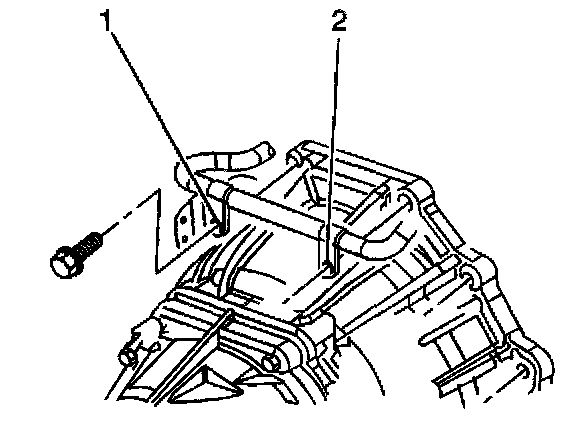 1
2