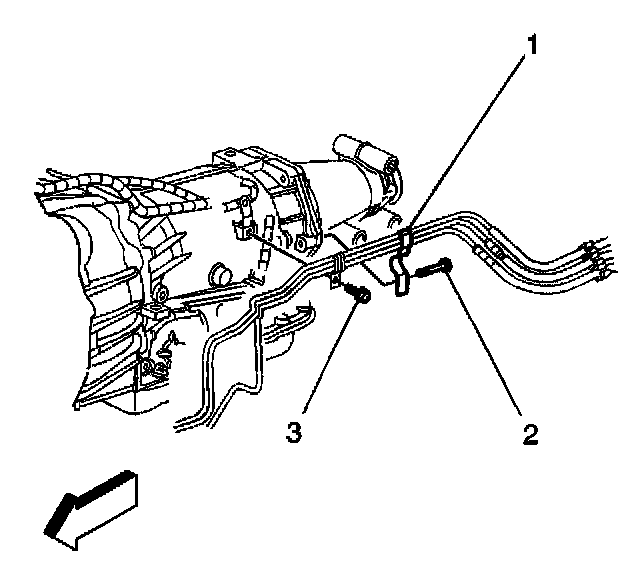 1
3
2