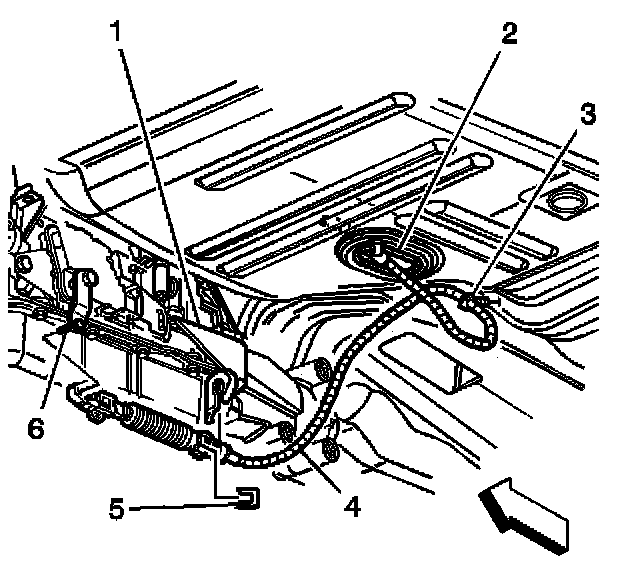 1
2
3
6
5
4