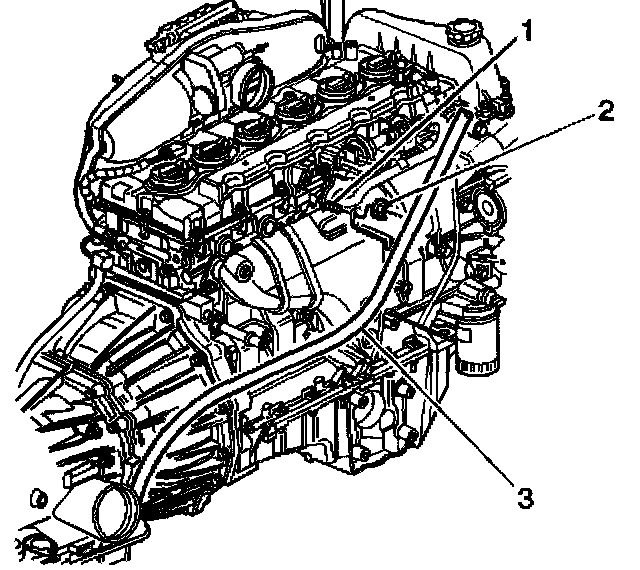 1
2
3