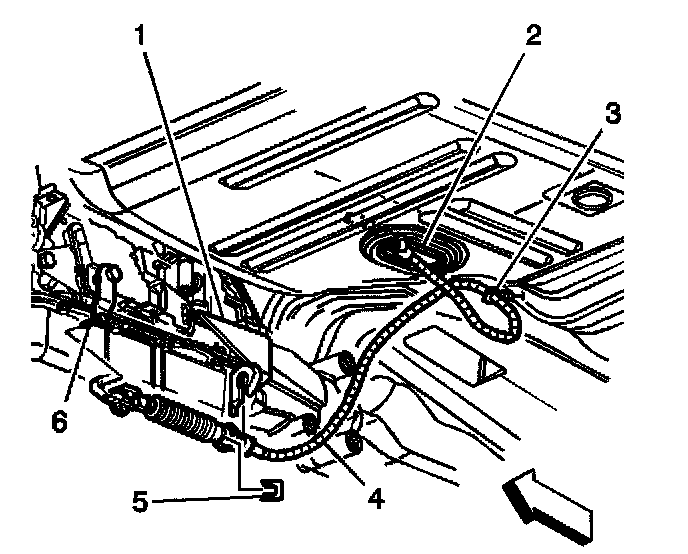 1
2
3
6
5
4