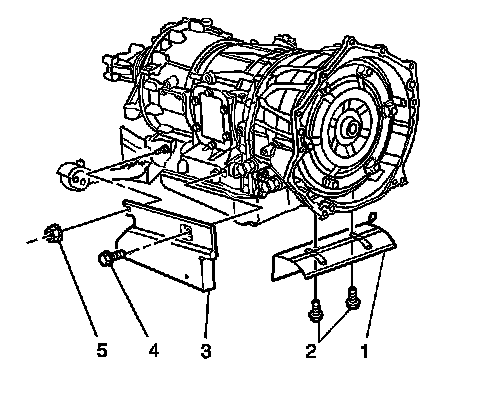 5 4 3 2 1