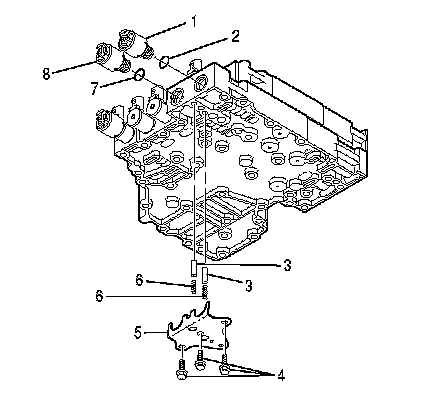 1
2
8
7
3
6
3
6
5
4