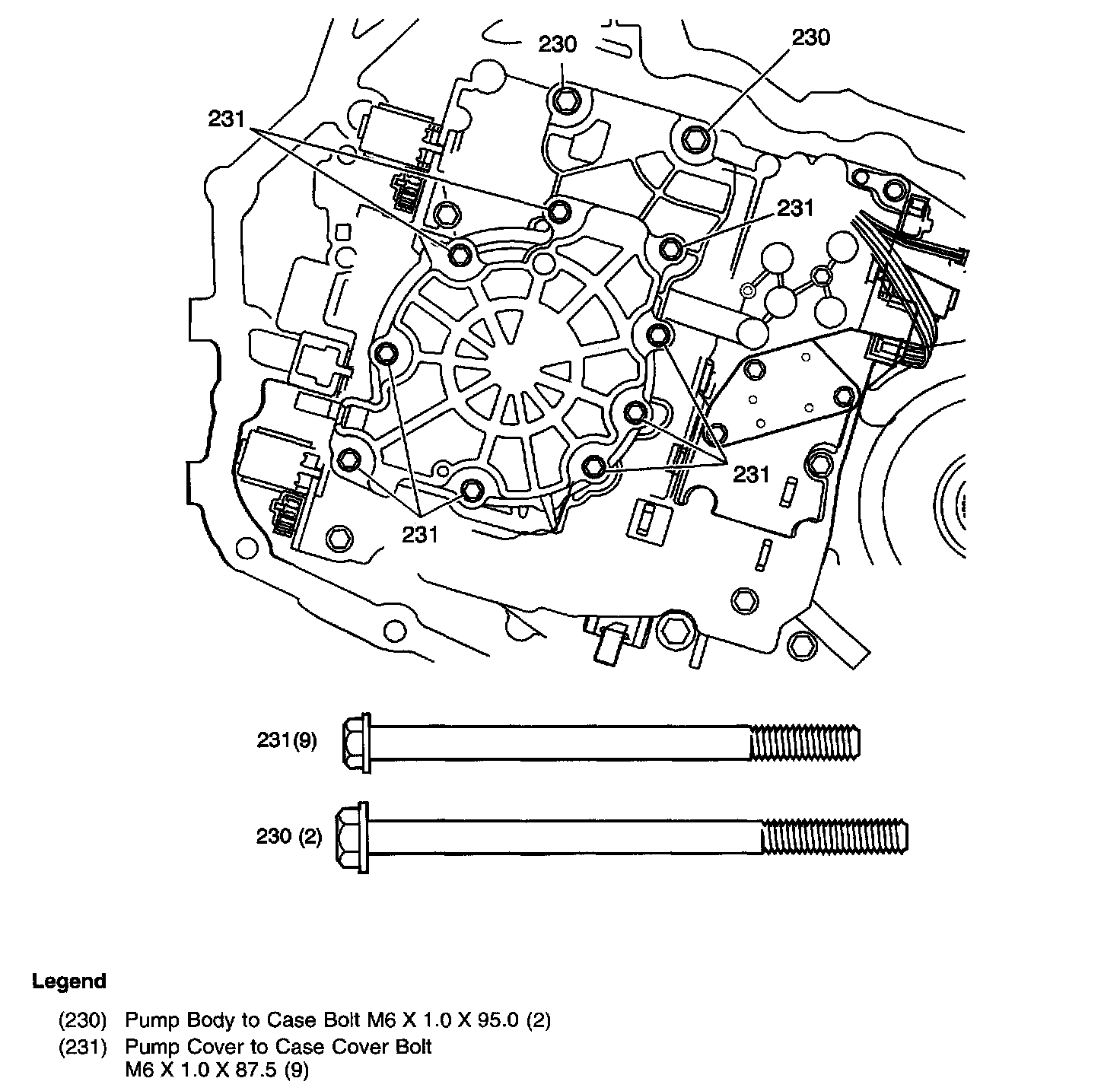 230
230
231
231
231
231
231(9)
230 (2)

Legend

(230) Pump Body to Case Bolt M6 X 1.0 X 95.0 (2)
(231) Pump Cover to Case Cover Bolt M6 X 1.0 X 87.5 (9)