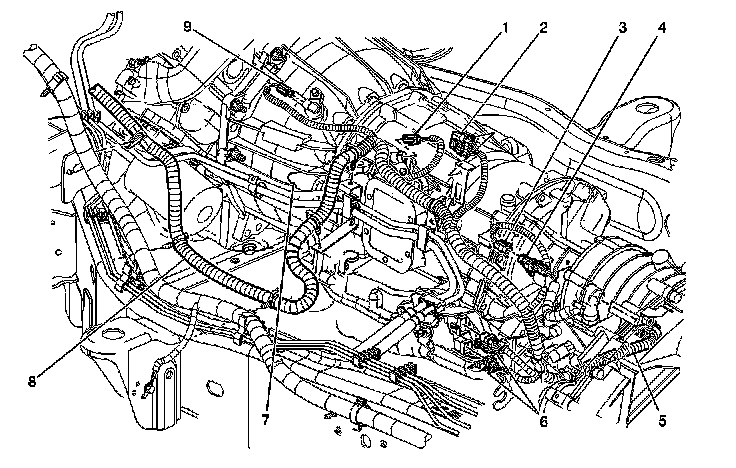 9
1
2
3
4
8
7
6
5