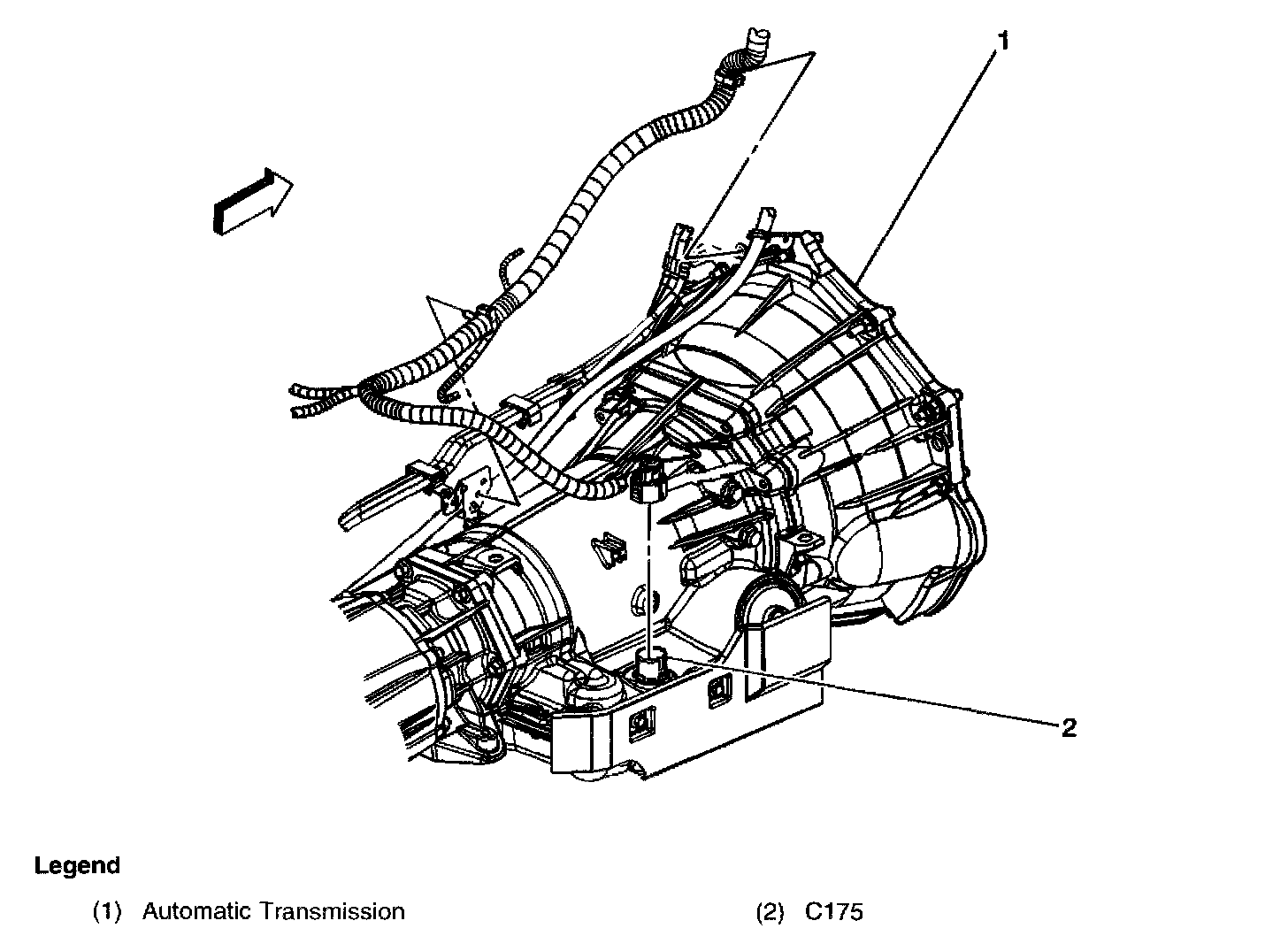 1

2

Legend

(1) Automatic Transmission

(2) C175