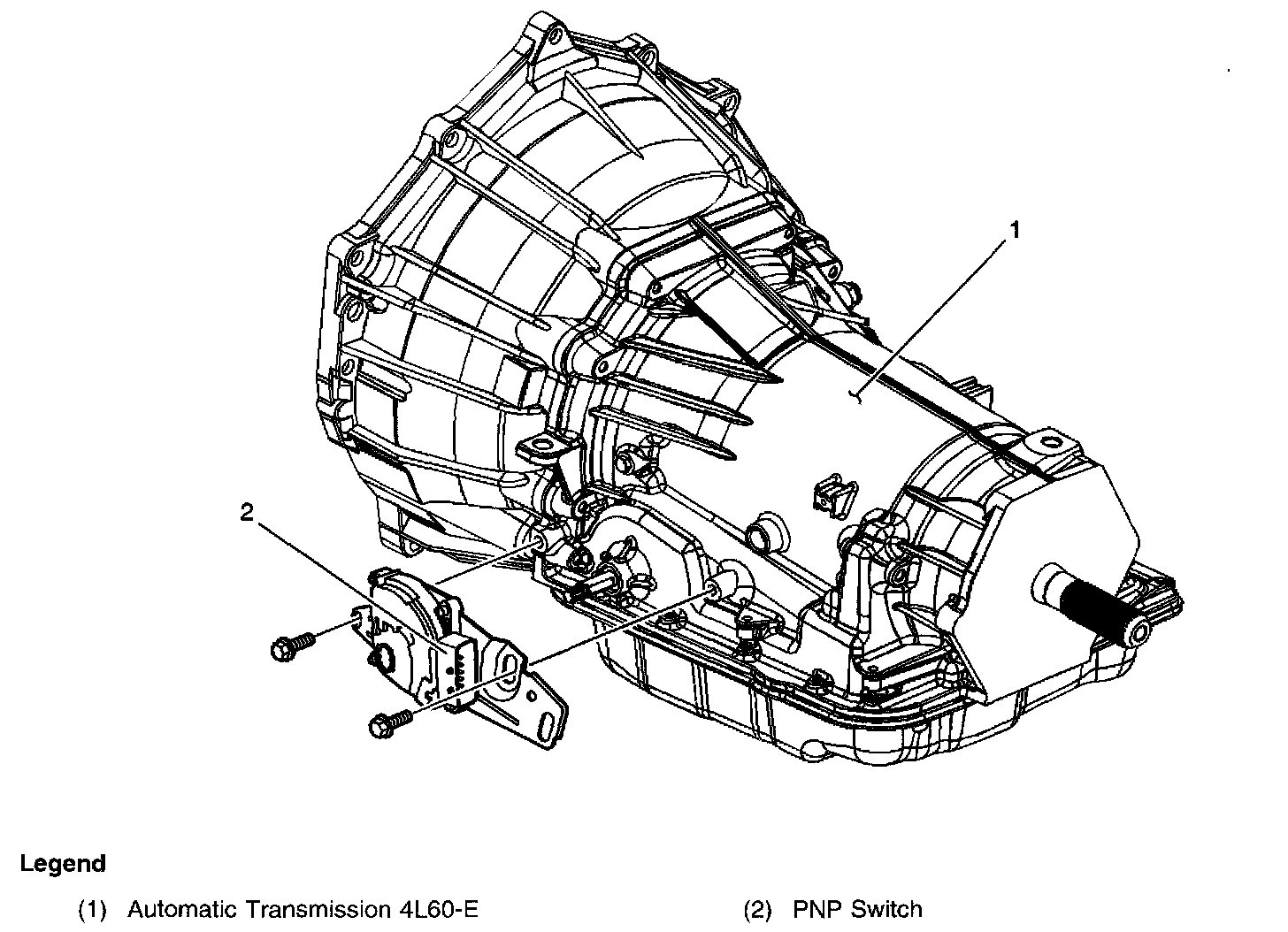 1

2

Legend

(1) Automatic Transmission 4L60-E

(2) PNP Switch