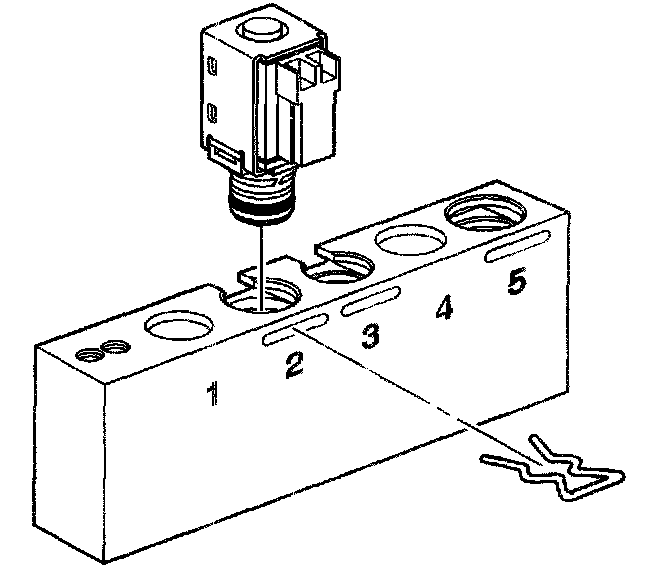 1
2
3
4
5