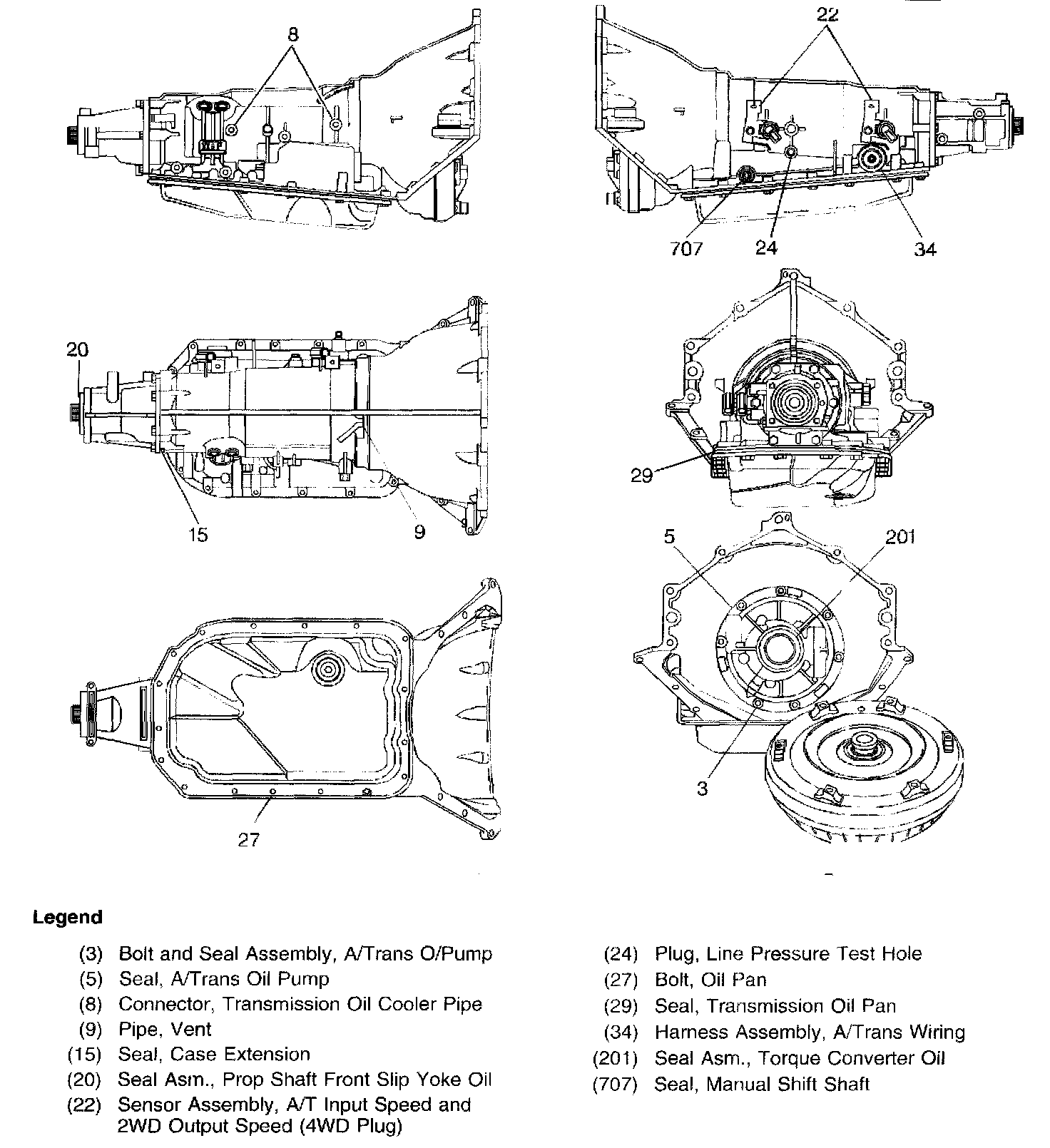 8

22

707

24

34

20

15

9

29

5

201

3

27

Legend

(3) Bolt and Seal Assembly, A/Trans O/Pump
(5) Seal, A/Trans Oil Pump
(8) Connector, Transmission Oil Cooler Pipe
(9) Pipe, Vent
(15) Seal, Case Extension
(20) Seal Asm., Prop Shaft Front Slip Yoke Oil
(22) Sensor Assembly, A/T Input Speed and 2WD Output Speed (4WD Plug)

(24) Plug, Line Pressure Test Hole
(27) Bolt, Oil Pan
(29) Seal, Transmission Oil Pan
(34) Harness Assembly, A/Trans Wiring
(201) Seal Asm., Torque Converter Oil
(707) Seal, Manual Shift Shaft