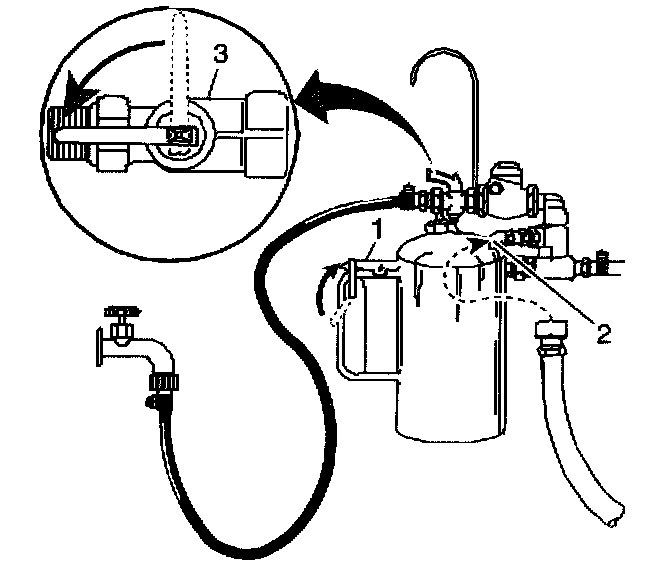 3
1
2