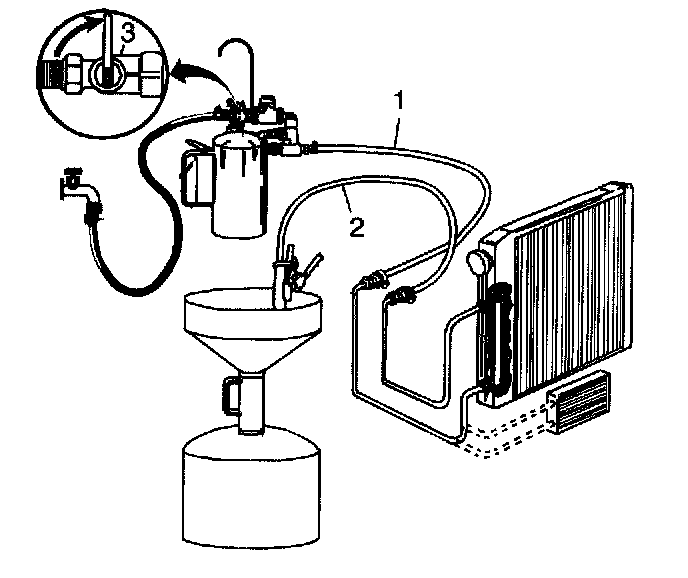 3
1
2