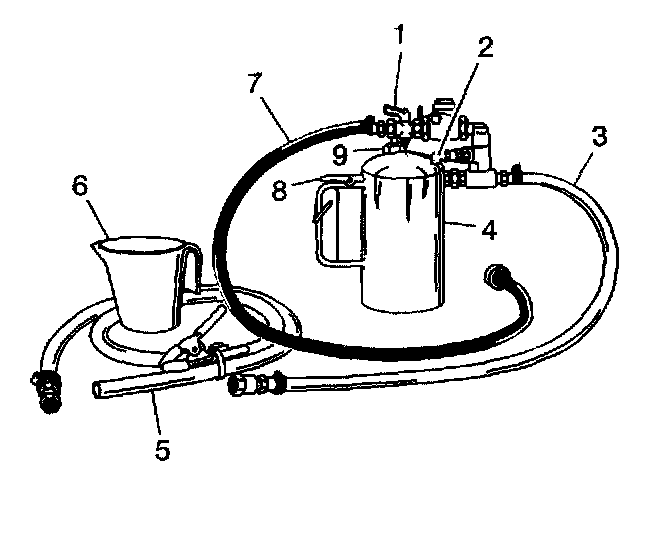 1
2
7
3
9
8
6
4
5