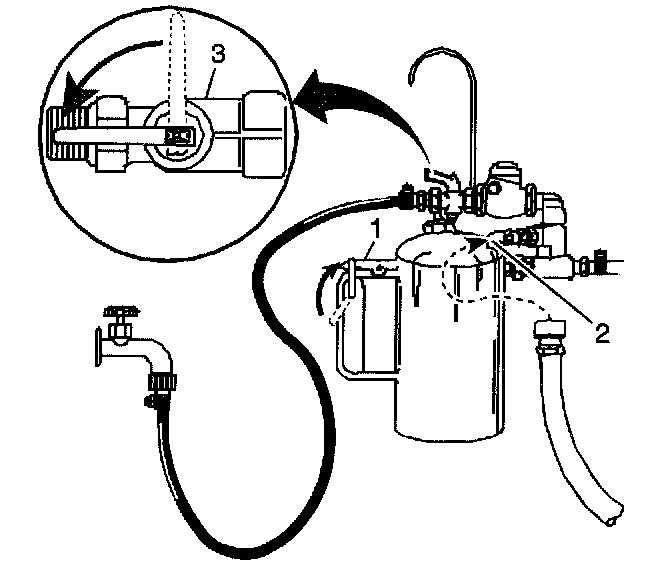 3

1

2